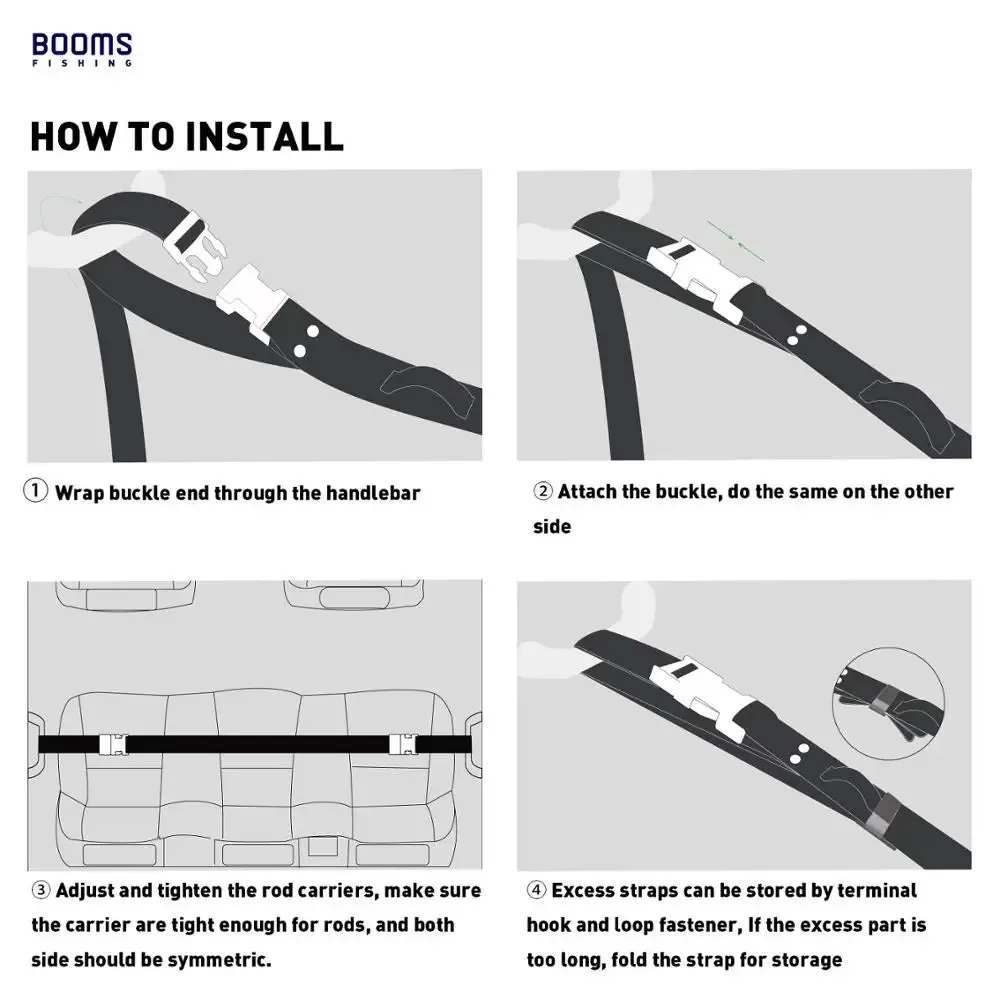 BOOMS
FISHING

HOW TO INSTALL

① Wrap buckle end through the handlebar

② Attach the buckle, do the same on the other side

③ Adjust and tighten the rod carriers, make sure the carrier are tight enough for rods, and both side should be symmetric.

④ Excess straps can be stored by terminal hook and loop fastener, If the excess part is too long, fold the strap for storage